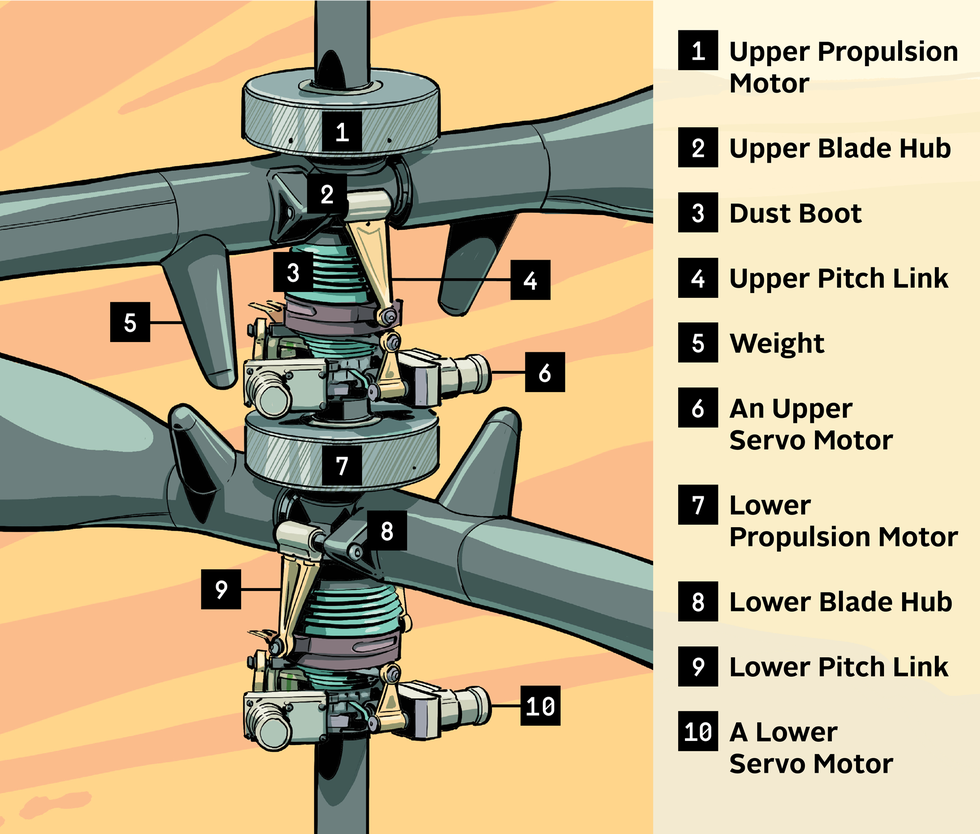 1
2
3
4
5
6
7
8
9
10

1 Upper Propulsion Motor

2 Upper Blade Hub

3 Dust Boot

4 Upper Pitch Link

5 Weight

6 An Upper Servo Motor

7 Lower Propulsion Motor

8 Lower Blade Hub

9 Lower Pitch Link

10 A Lower Servo Motor