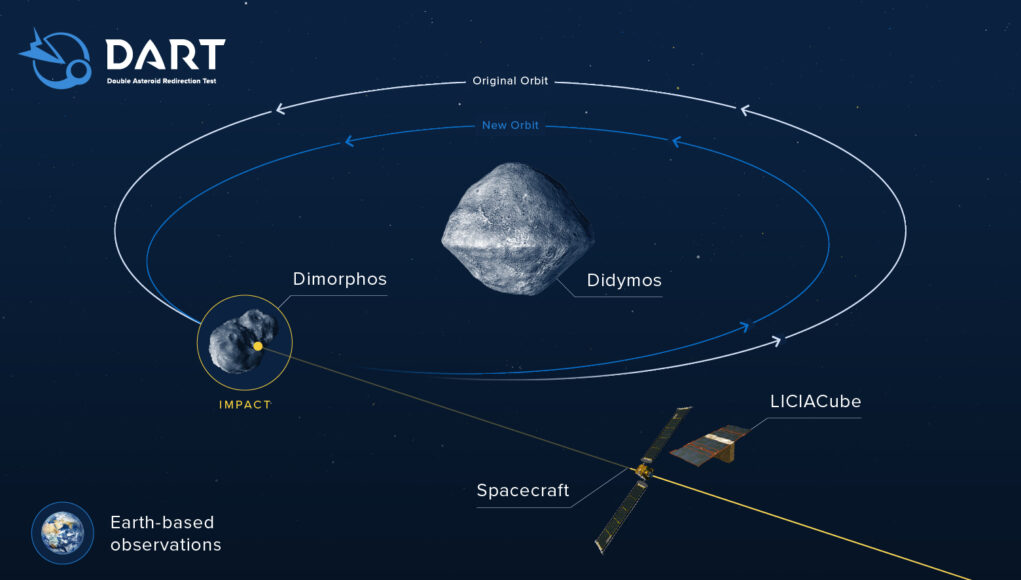 DART
Double Asteroid Redirection Test

Original Orbit

New Orbit

Dimorphos

Didymos

IMPACT

LICIACube

Spacecraft

Earth-based observations